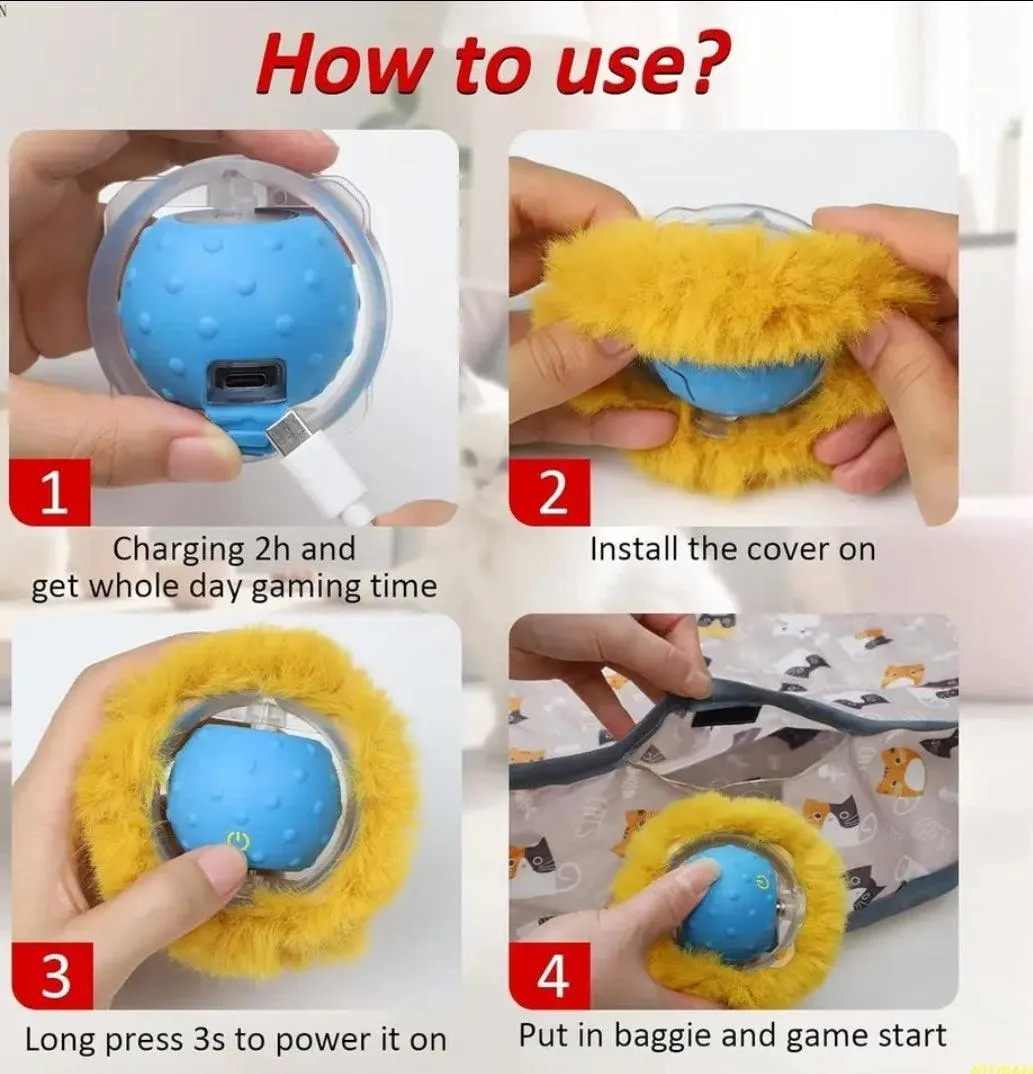 How to use?

1

Charging 2h and get whole day gaming time

2

Install the cover on

3

Long press 3s to power it on

4

Put in baggie and game start